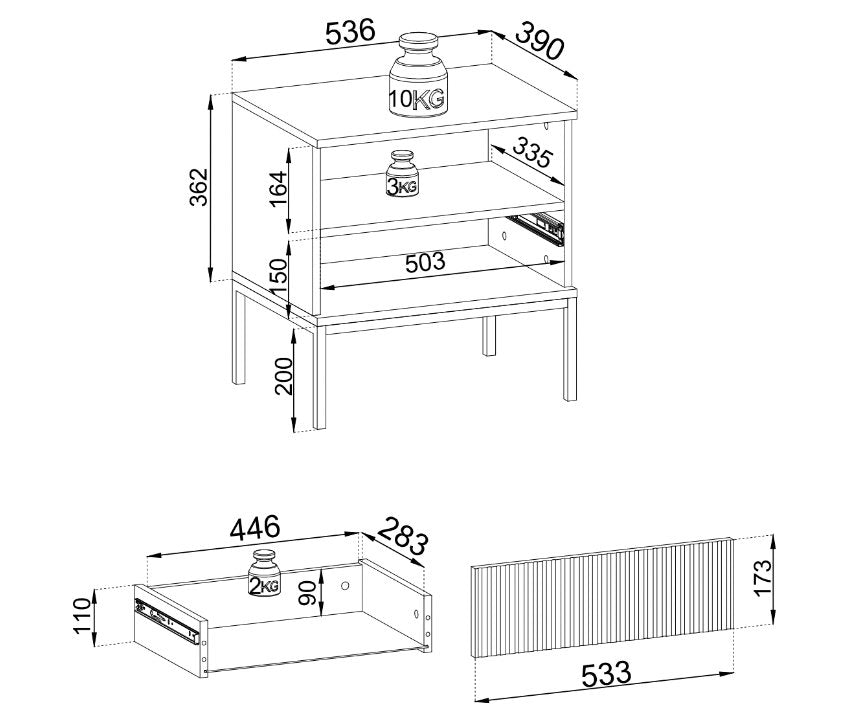 536
390
10KG
362
164
3KG
335
150
503
200
446
283
2KG
90
110
173
533